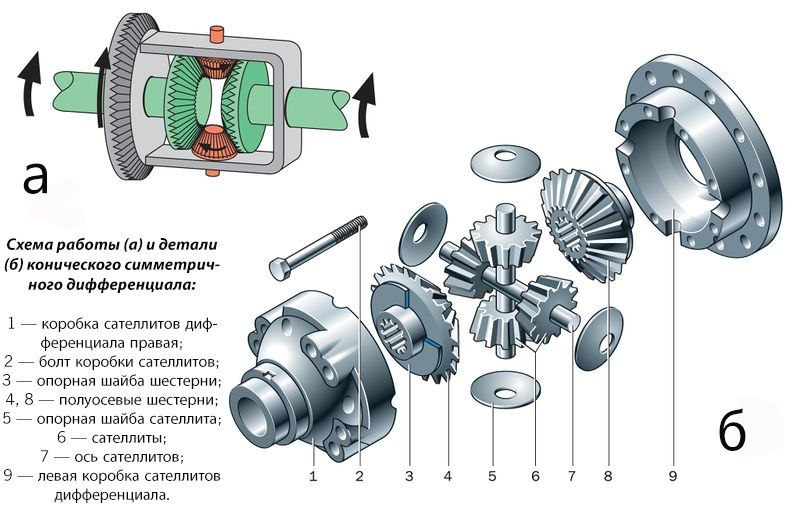 а

Схема работы (а) и детали (б) конического симметричного дифференциала:

1 — коробка сателлитов дифференциала правая;
2 — болт коробки сателлитов;
3 — опорная шайба шестерни;
4, 8 — полуосевые шестерни;
5 — опорная шайба сателлита;
6 — сателлиты;
7 — ось сателлитов;
9 — левая коробка сателлитов дифференциала.

б

1 2 3 4 5 6 7 8 9